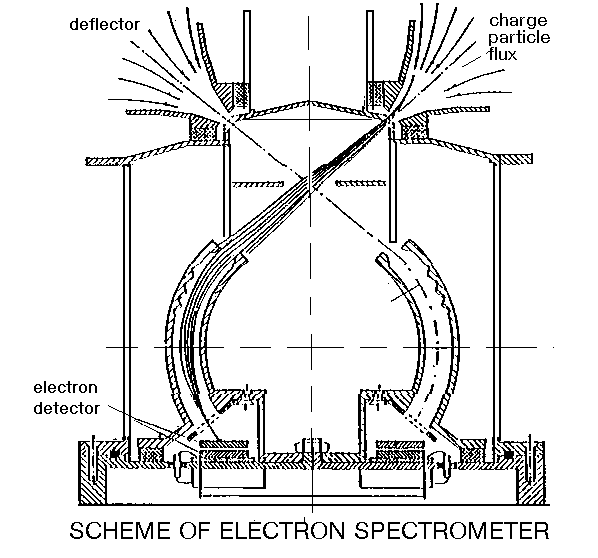 deflector

charge particle flux

electron detector

SCHEME OF ELECTRON SPECTROMETER