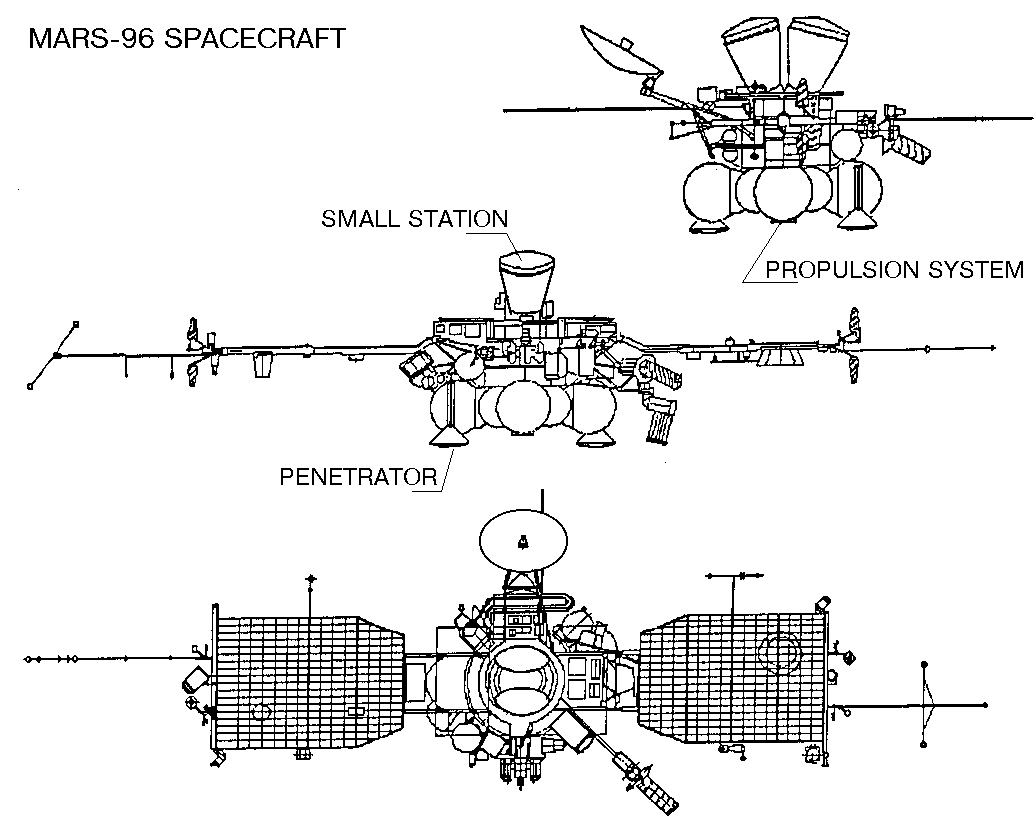 MARS-96 SPACECRAFT

SMALL STATION

PROPULSION SYSTEM

PENETRATOR